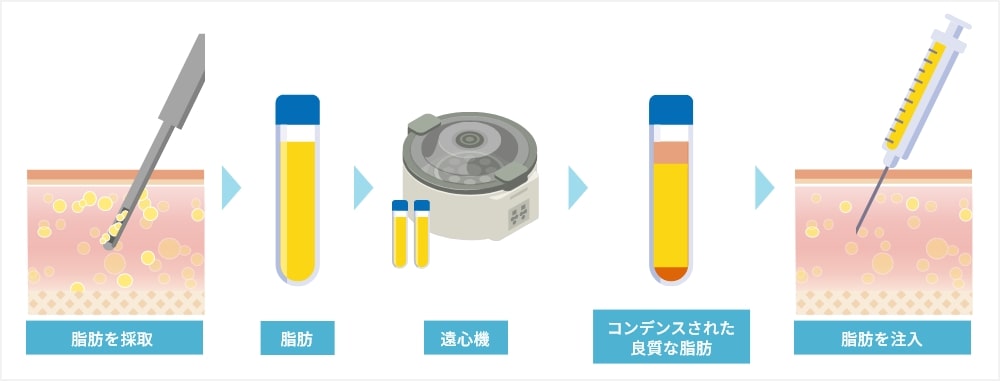 脂肪を採取

脂肪

遠心機

コンデンスされた良質な脂肪

脂肪を注入